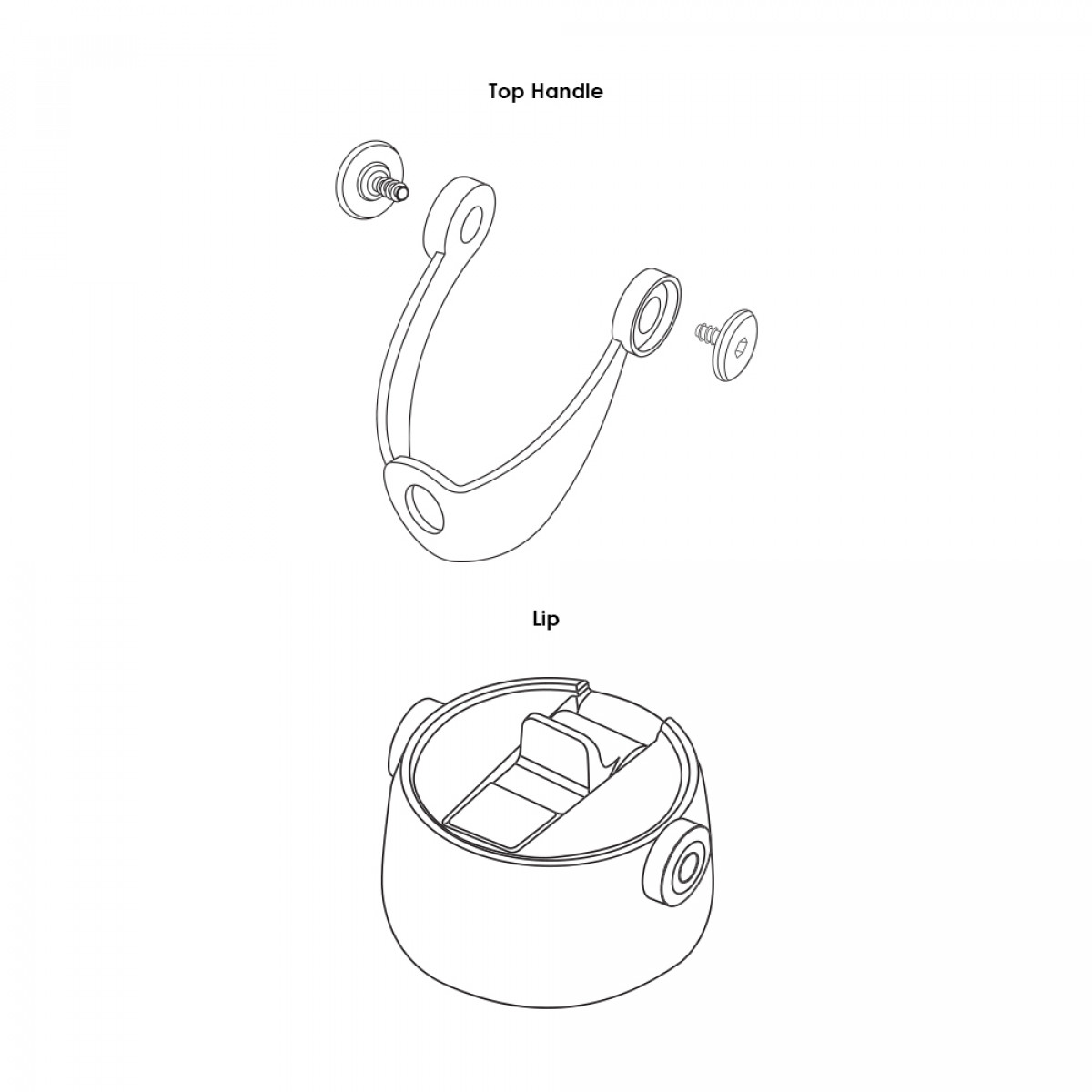 Top Handle

Lip